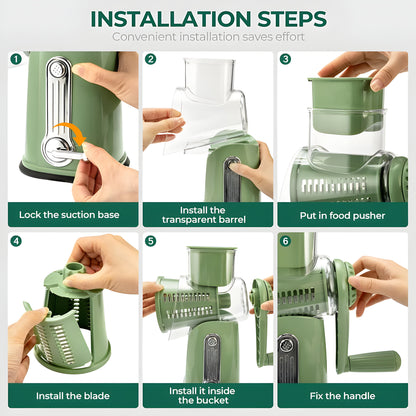 INSTALLATION STEPS

Convenient installation saves effort

1
Lock the suction base

2
Install the transparent barrel

3
Put in food pusher

4
Install the blade

5
Install it inside the bucket

6
Fix the handle